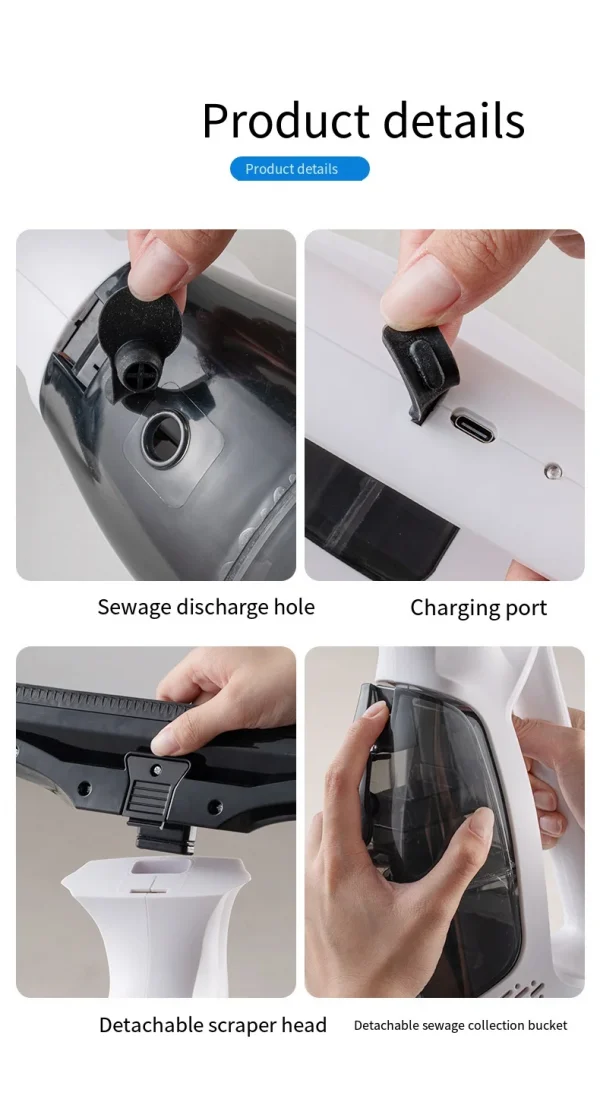 Product details

Product details

Sewage discharge hole

Charging port

Detachable scraper head

Detachable sewage collection bucket