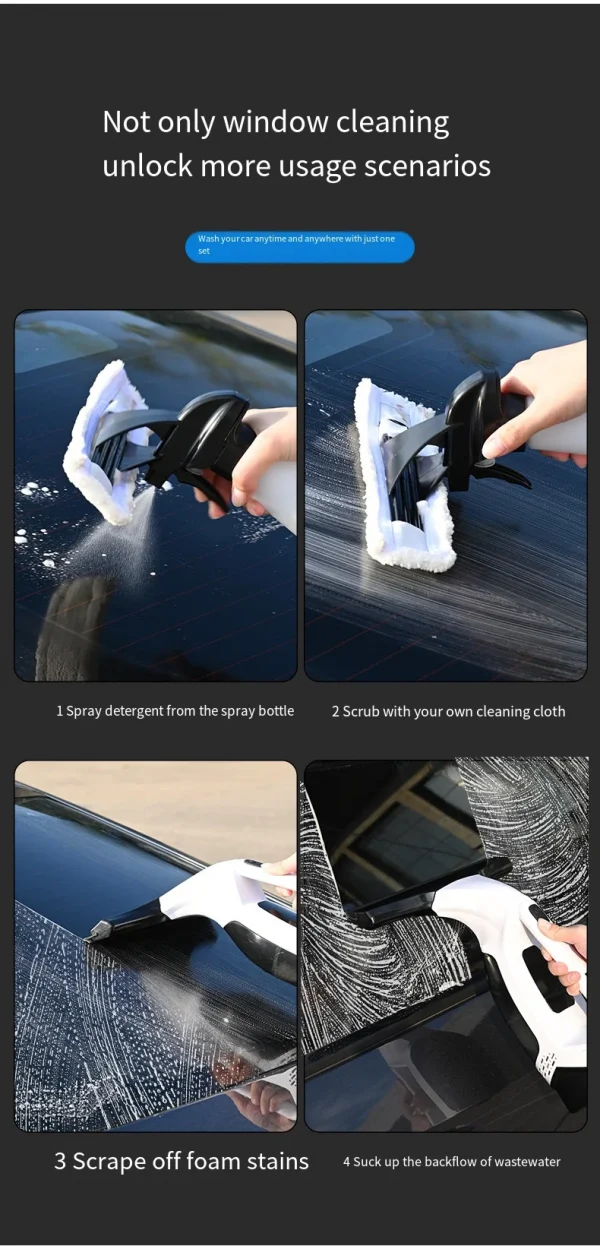 Not only window cleaning
unlock more usage scenarios

Wash your car anytime and anywhere with just one set

1 Spray detergent from the spray bottle

2 Scrub with your own cleaning cloth

3 Scrape off foam stains

4 Suck up the backflow of wastewater