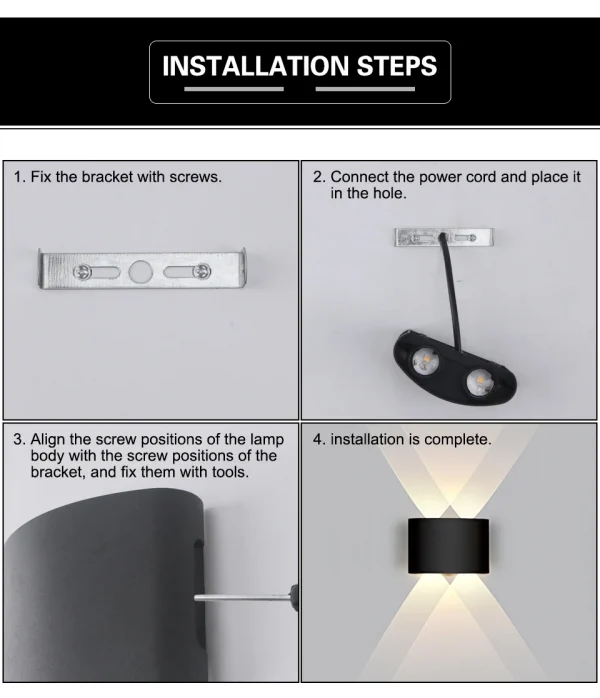 INSTALLATION STEPS

1. Fix the bracket with screws.

2. Connect the power cord and place it in the hole.

3. Align the screw positions of the lamp body with the screw positions of the bracket, and fix them with tools.

4. installation is complete.