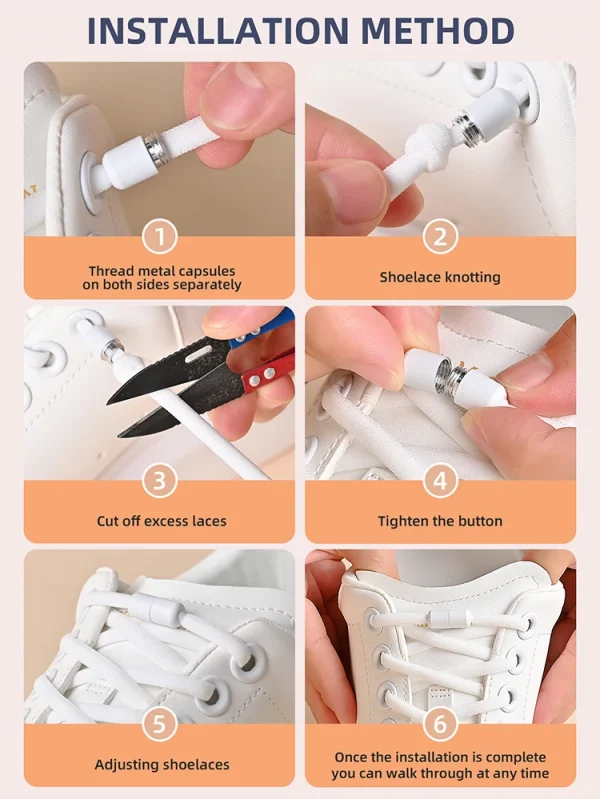 INSTALLATION METHOD

1
Thread metal capsules on both sides separately

2
Shoelace knotting

3
Cut off excess laces

4
Tighten the button

5
Adjusting shoelaces

6
Once the installation is complete you can walk through at any time